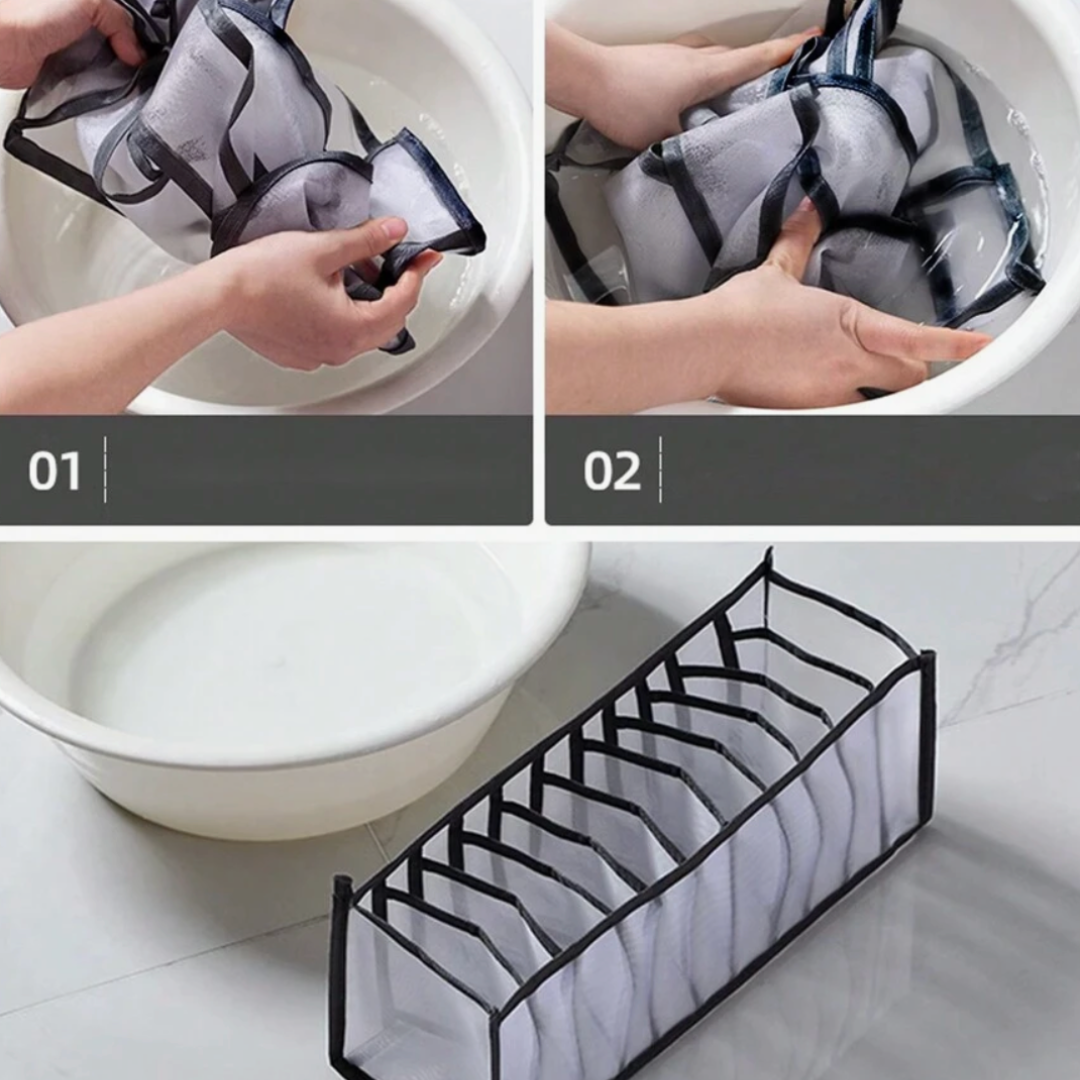 01

02