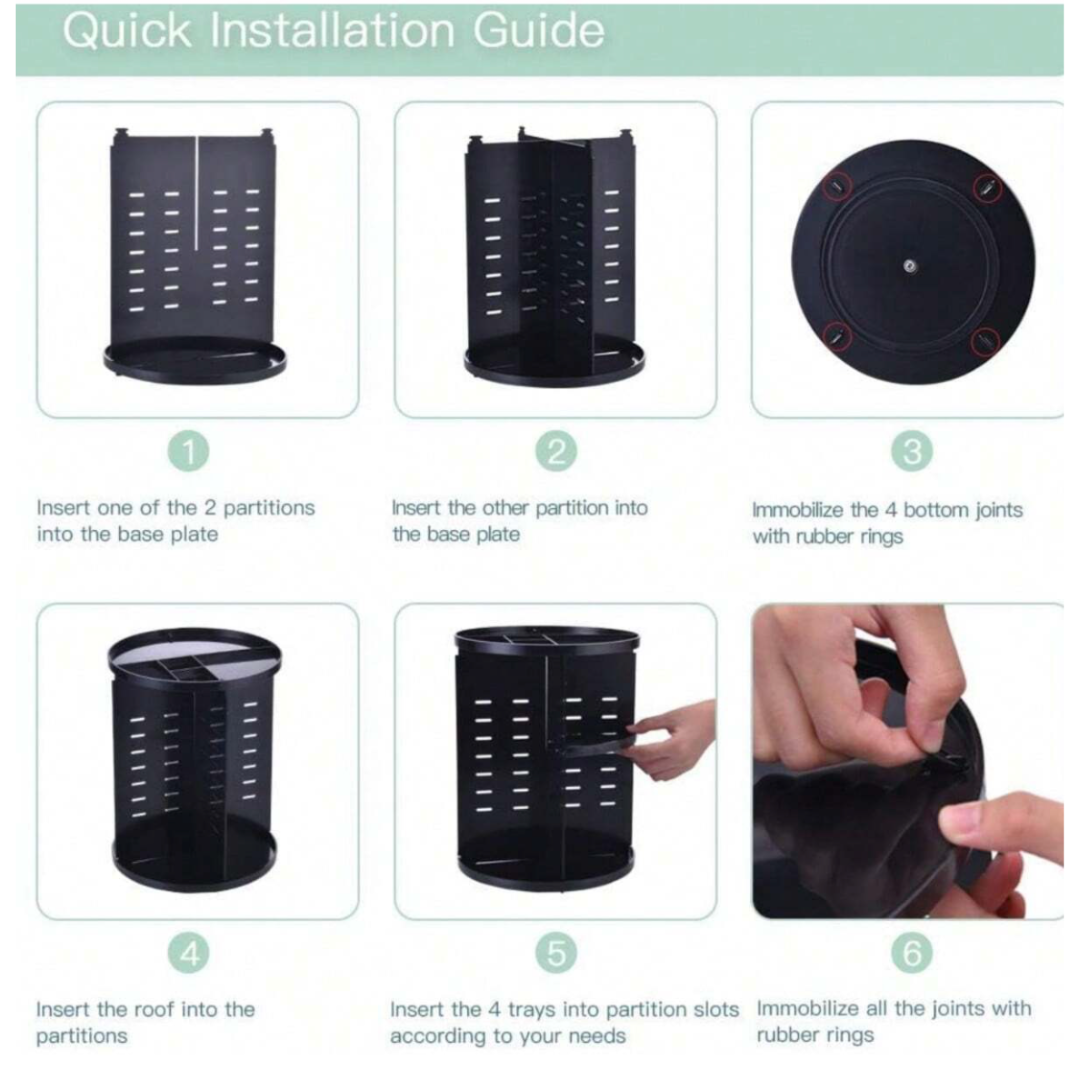 Quick Installation Guide

1

Insert one of the 2 partitions into the base plate

2

Insert the other partition into the base plate

3

Immobilize the 4 bottom joints with rubber rings

4

Insert the roof into the partitions

5

Insert the 4 trays into partition slots according to your needs

6

Immobilize all the joints with rubber rings