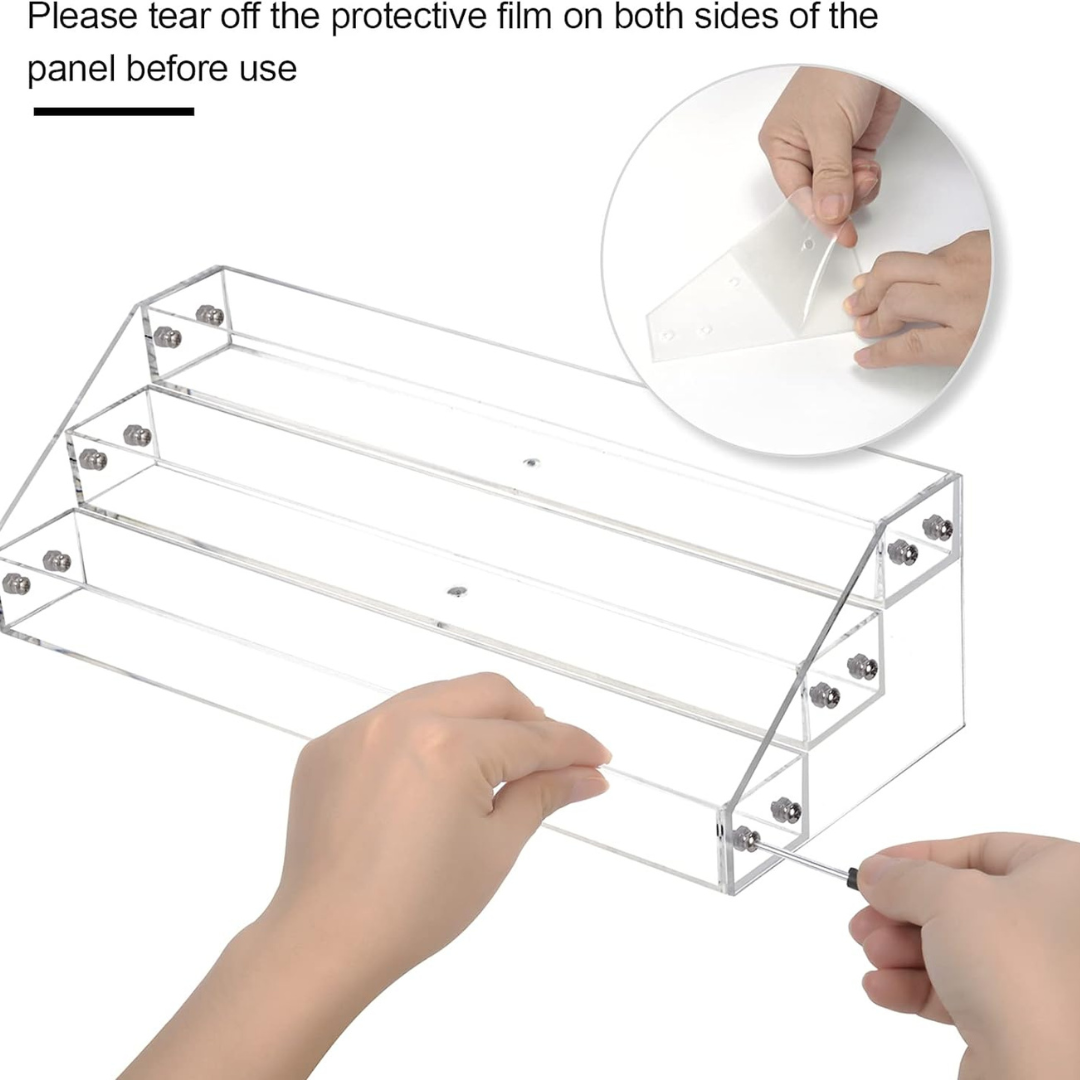 Please tear off the protective film on both sides of the panel before use