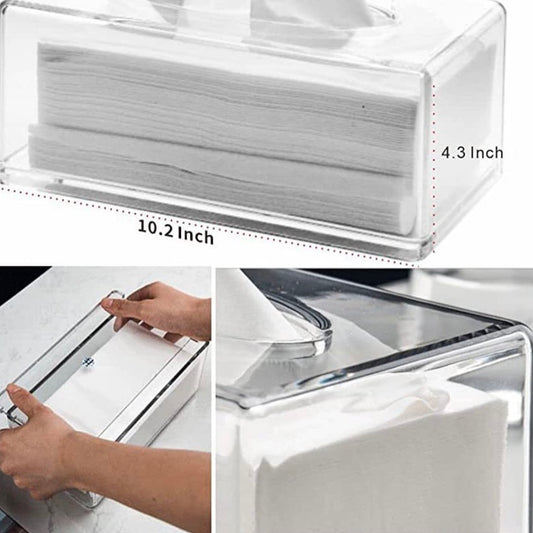 4.3 Inch

10.2 Inch