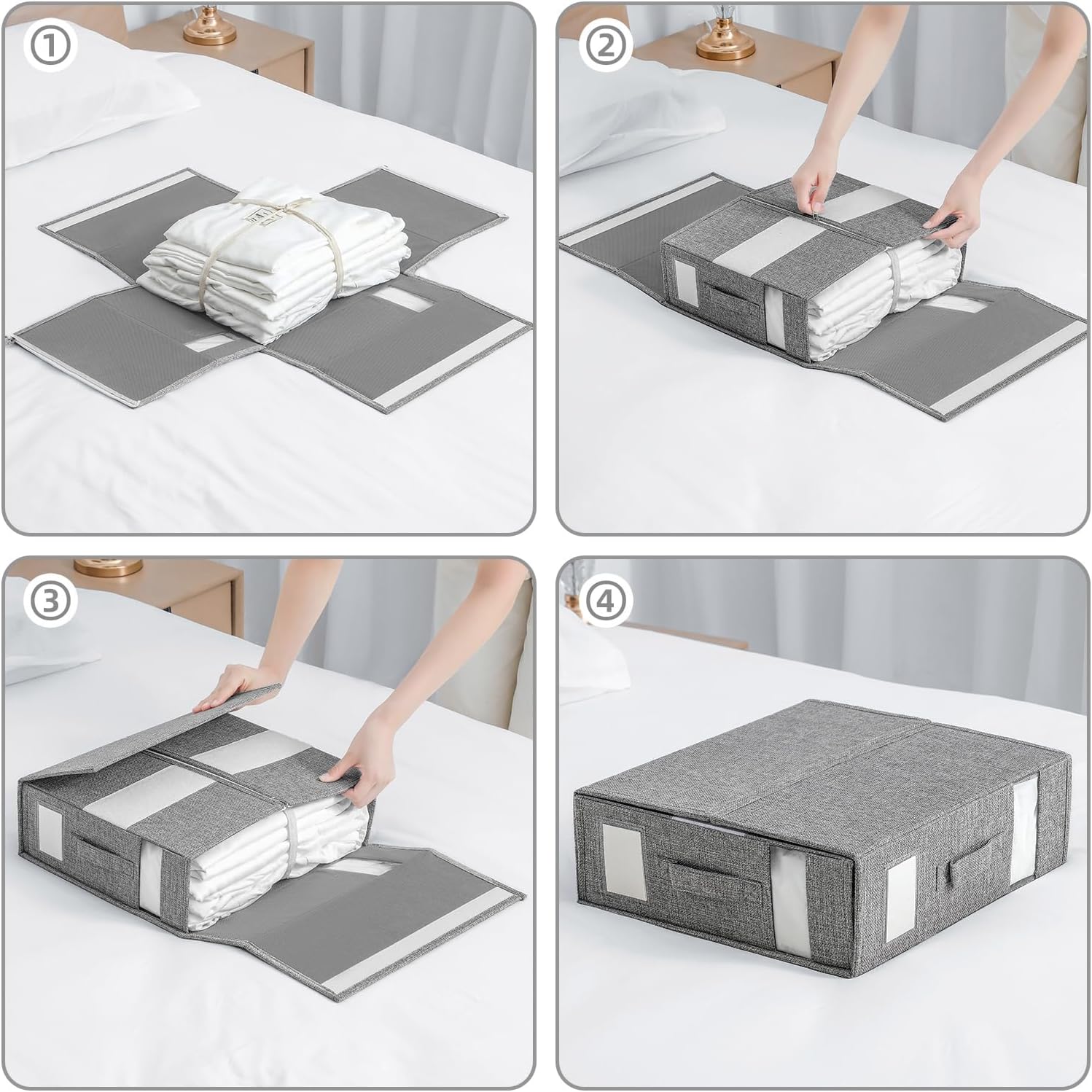 ①

②

③

④