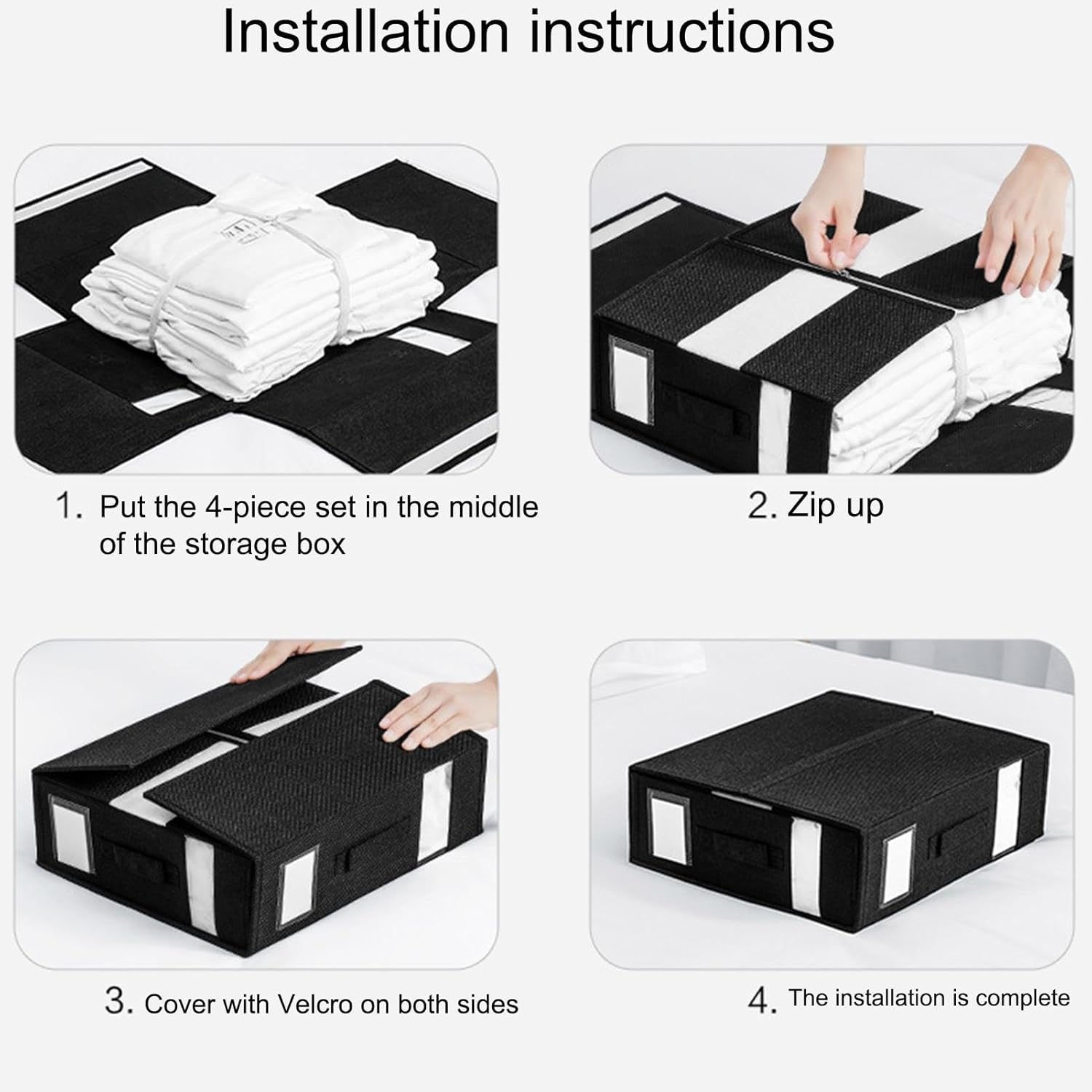 Installation instructions

1. Put the 4-piece set in the middle of the storage box

2. Zip up

3. Cover with Velcro on both sides

4. The installation is complete